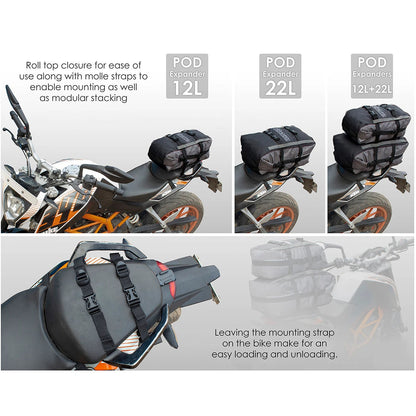 Roll top closure for ease of use along with molle straps to enable mounting as well as modular stacking

POD
Expander
12L

POD
Expander
22L

POD
Expanders
12L+22L

Leaving the mounting strap on the bike make for an easy loading and unloading.