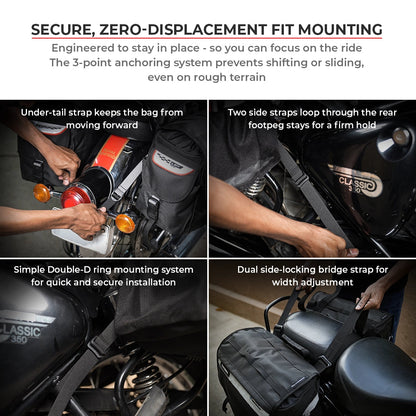 SECURE, ZERO-DISPLACEMENT FIT MOUNTING

Engineered to stay in place - so you can focus on the ride
The 3-point anchoring system prevents shifting or sliding, even on rough terrain

Under-tail strap keeps the bag from moving forward

Two side straps loop through the rear footpeg stays for a firm hold

CLASSIC 350

Simple Double-D ring mounting system for quick and secure installation

CLASSIC 350

Dual side-locking bridge strap for width adjustment