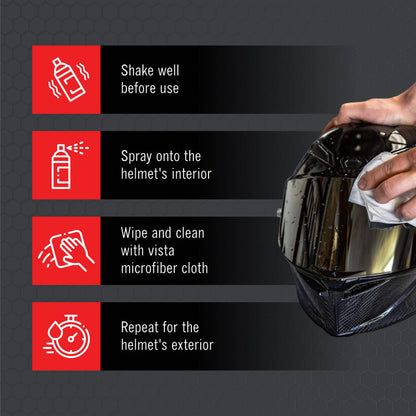 Shake well before use

Spray onto the helmet's interior

Wipe and clean with vista microfiber cloth

Repeat for the helmet's exterior